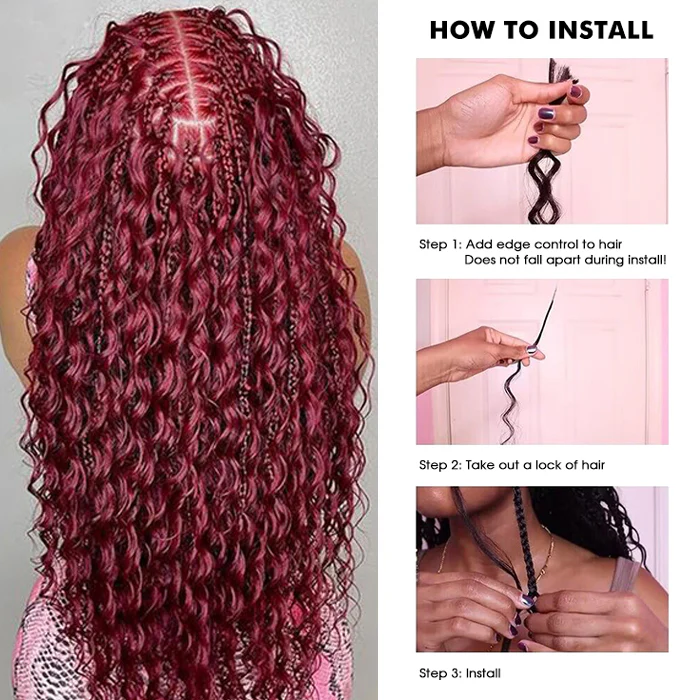 HOW TO INSTALL

Step 1: Add edge control to hair
Does not fall apart during install!

Step 2: Take out a lock of hair

Step 3: Install